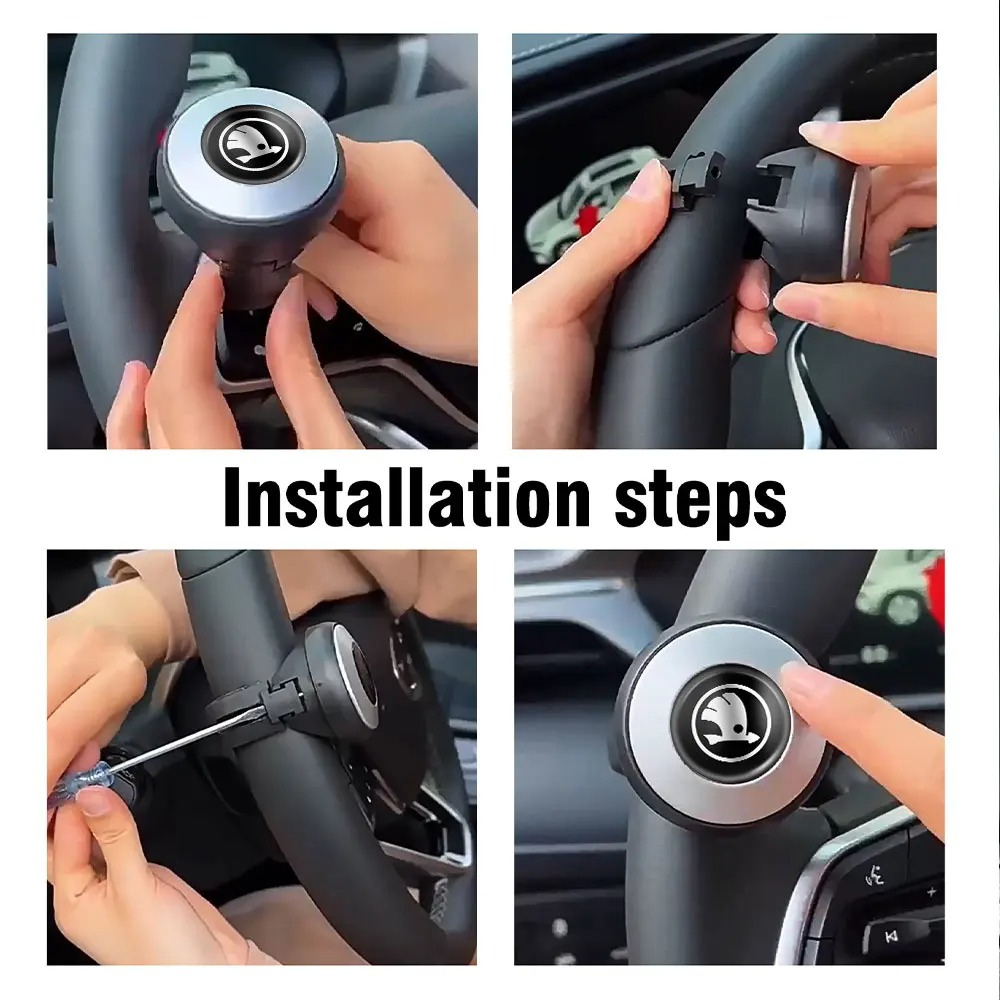 Installation steps